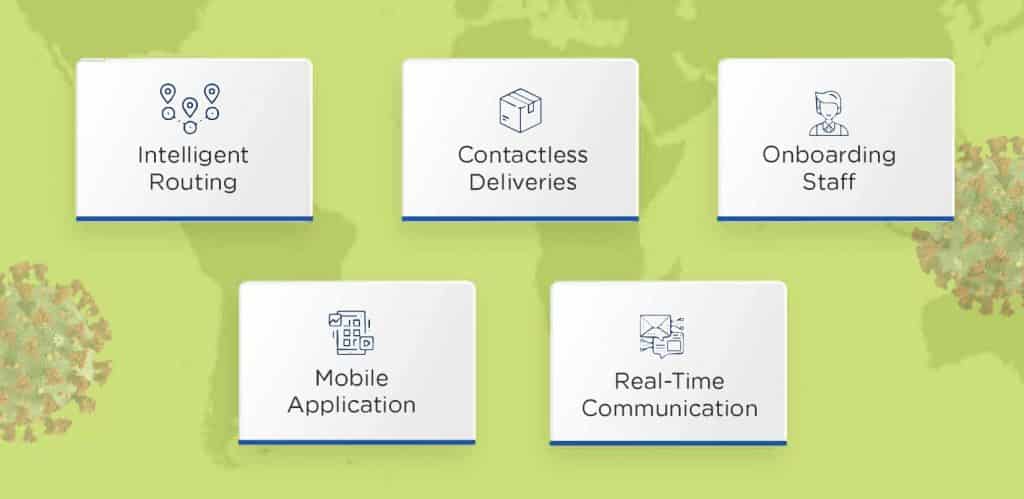 Intelligent Routing

Contactless Deliveries

Onboarding Staff

Mobile Application

Real-Time Communication