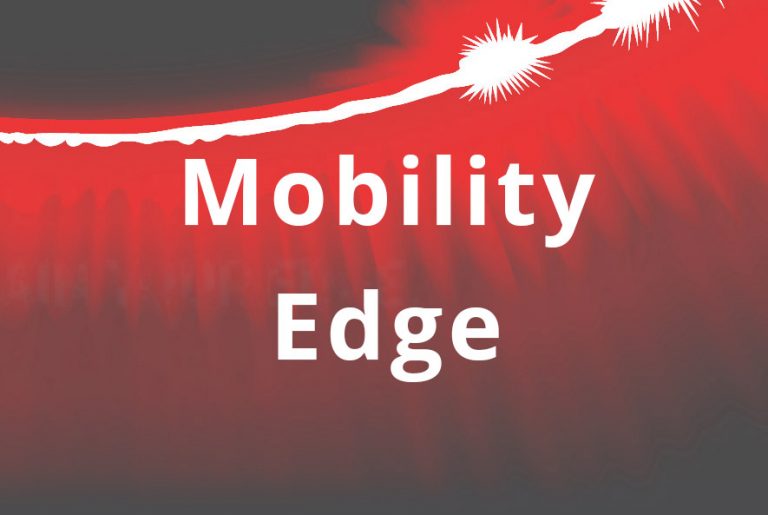 Mobility
Edge